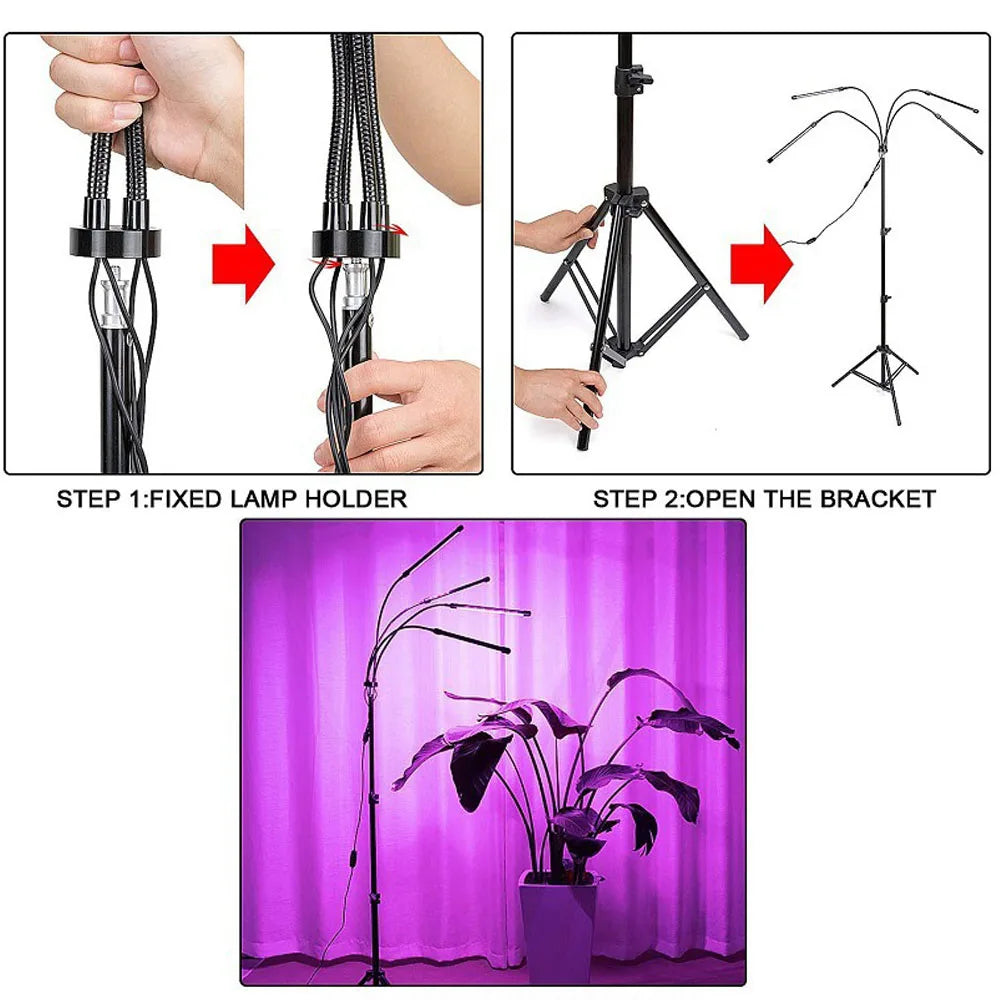 STEP 1:FIXED LAMP HOLDER

STEP 2:OPEN THE BRACKET