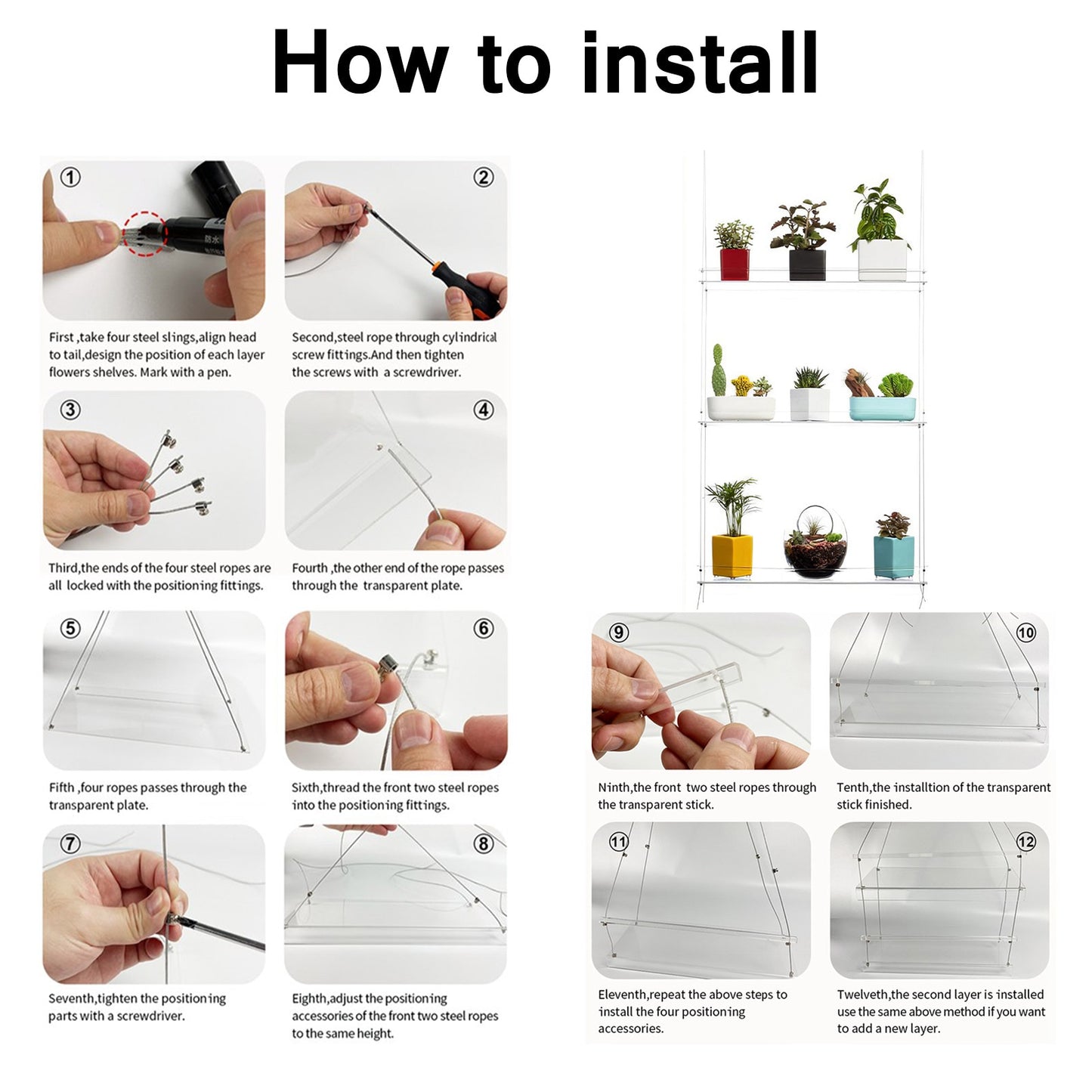 How to install

①

②

First ,take four steel slings,align head to tail,design the position of each layer flowers shelves. Mark with a pen.

Second,steel rope through cylindrical screw fittings.And then tighten the screws with a screwdriver.

③

④

Third,the ends of the four steel ropes are all locked with the positioning fittings.

Fourth ,the other end of the rope passes through the transparent plate.

⑤

⑥

Fifth ,four ropes passes through the transparent plate.

Sixth,thread the front two steel ropes into the positioning fittings.

⑦

⑧

Seventh,tighten the positioning parts with a screwdriver.

Eighth,adjust the positioning accessories of the front two steel ropes to the same height.

⑨

⑩

Ninth,the front two steel ropes through the transparent stick.

Tenth,the installtion of the transparent stick finished.

⑪

⑫

Eleventh,repeat the above steps to install the four positioning accessories.

Twelveth,the second layer is installed use the same above method if you want to add a new layer.