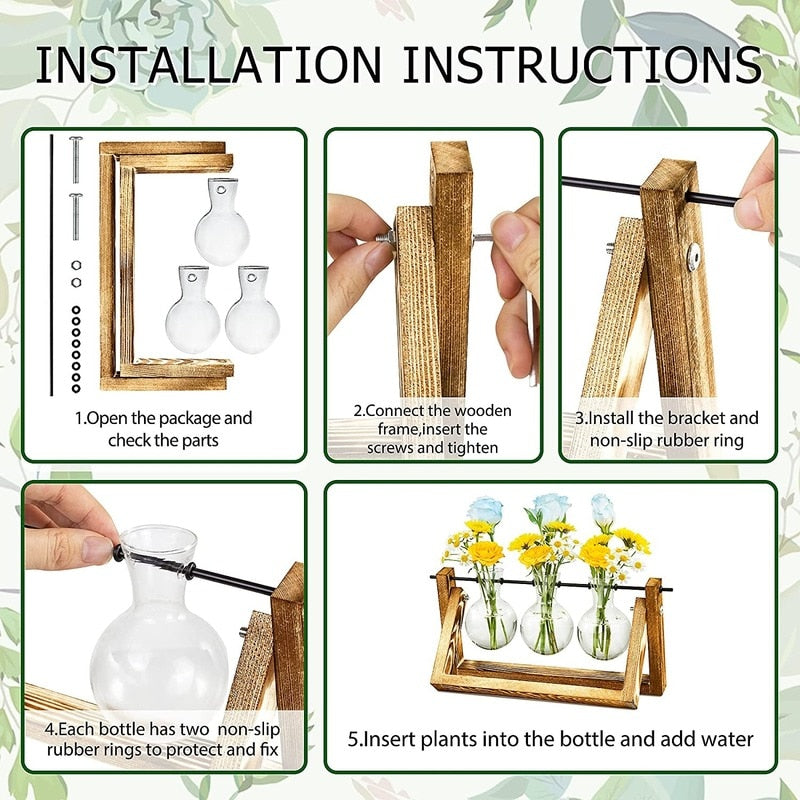 INSTALLATION INSTRUCTIONS

1.Open the package and check the parts

2.Connect the wooden frame,insert the screws and tighten

3.Install the bracket and non-slip rubber ring

4.Each bottle has two non-slip rubber rings to protect and fix

5.Insert plants into the bottle and add water